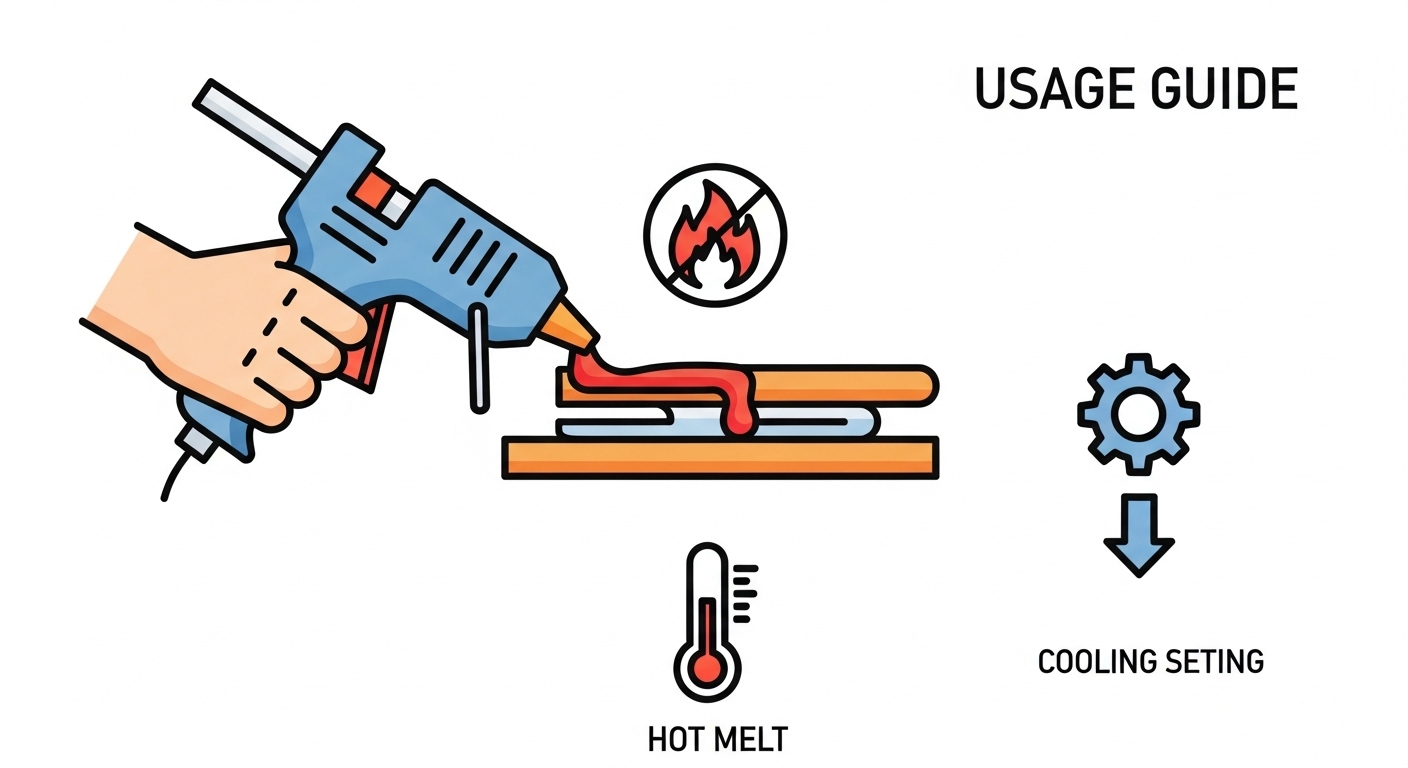 USAGE GUIDE

HOT MELT

COOLING SETING